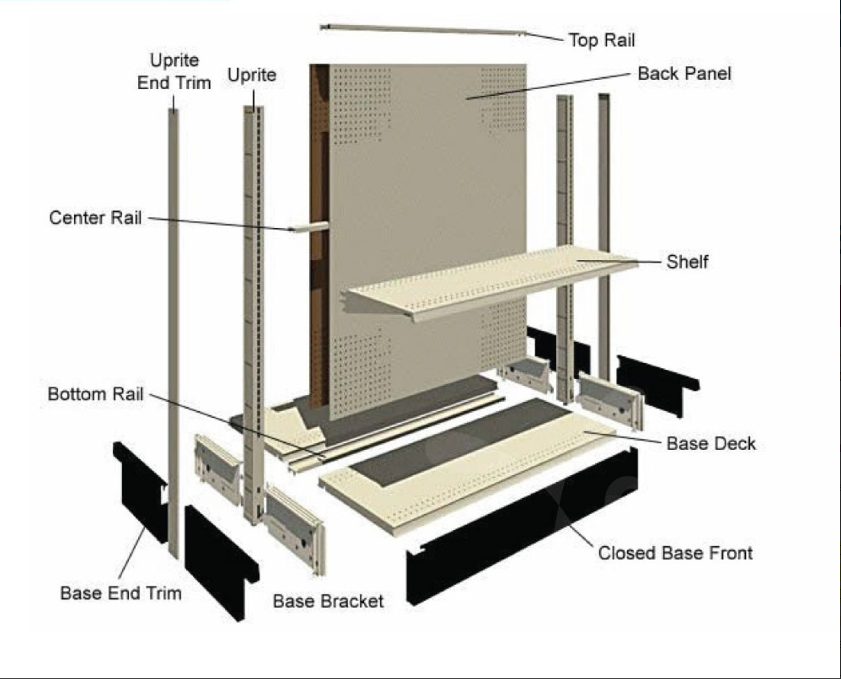 Top Rail
Uprite End Trim
Uprite
Back Panel
Center Rail
Shelf
Bottom Rail
Base Deck
Closed Base Front
Base End Trim
Base Bracket